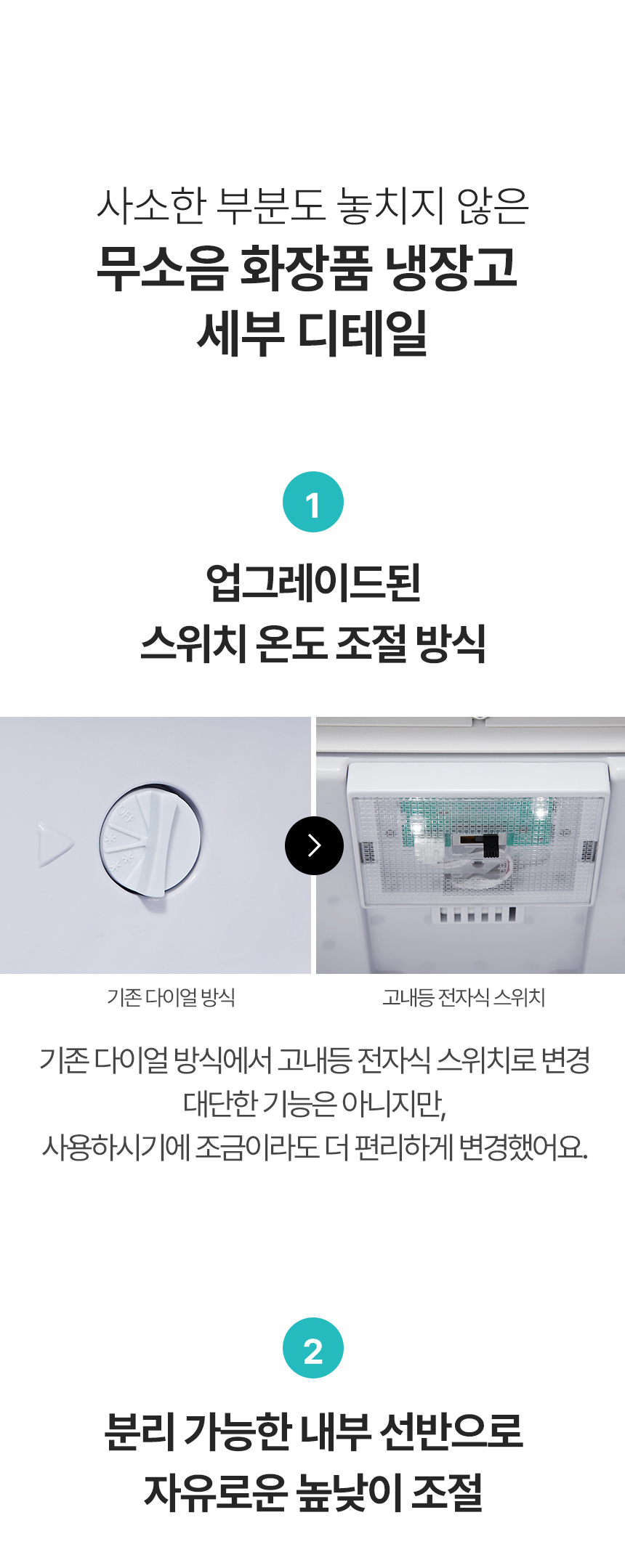 사소한 부분도 놓치지 않은
무소음 화장품 냉장고
세부 디테일

1

업그레이드된
스위치 온도 조절 방식

OFF

기존 다이얼 방식

고내등 전자식 스위치

기존 다이얼 방식에서 고내등 전자식 스위치로 변경
대단한 기능은 아니지만,
사용하시기에 조금이라도 더 편리하게 변경했어요.

2

분리 가능한 내부 선반으로
자유로운 높낮이 조절